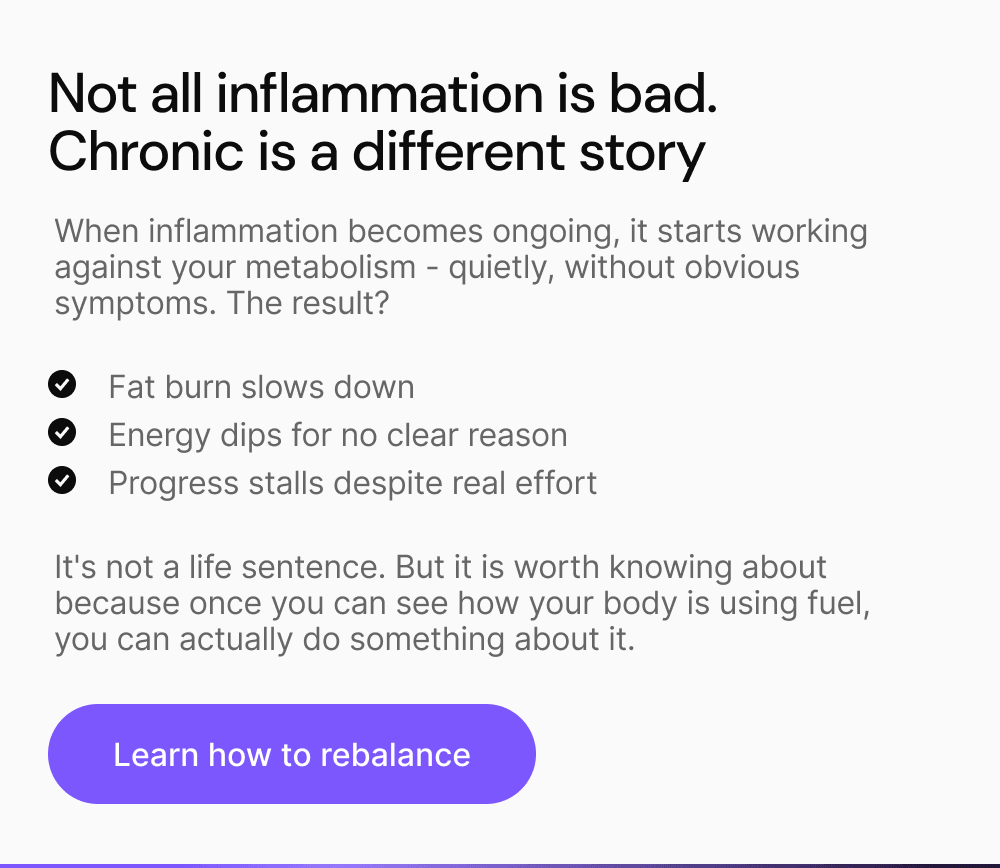 Not all inflammation is bad.
Chronic is a different story

When inflammation becomes ongoing, it starts working against your metabolism - quietly, without obvious symptoms. The result?

✓ Fat burn slows down
✓ Energy dips for no clear reason
✓ Progress stalls despite real effort

It's not a life sentence. But it is worth knowing about because once you can see how your body is using fuel, you can actually do something about it.

Learn how to rebalance